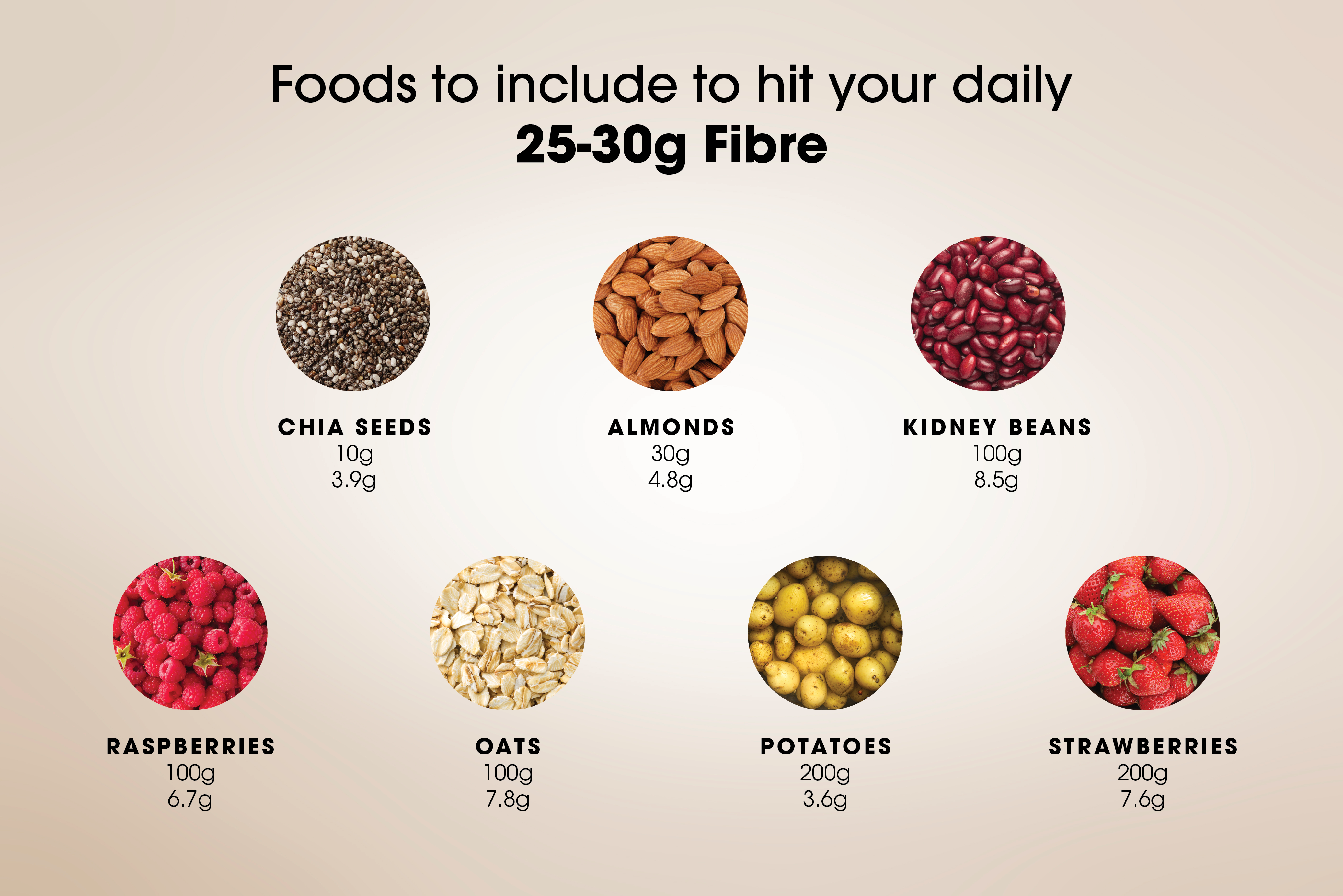 Foods to include to hit your daily
25-30g Fibre

CHIA SEEDS
10g
3.9g

ALMONDS
30g
4.8g

KIDNEY BEANS
100g
8.5g

RASPBERRIES
100g
6.7g

OATS
100g
7.8g

POTATOES
200g
3.6g

STRAWBERRIES
200g
7.6g